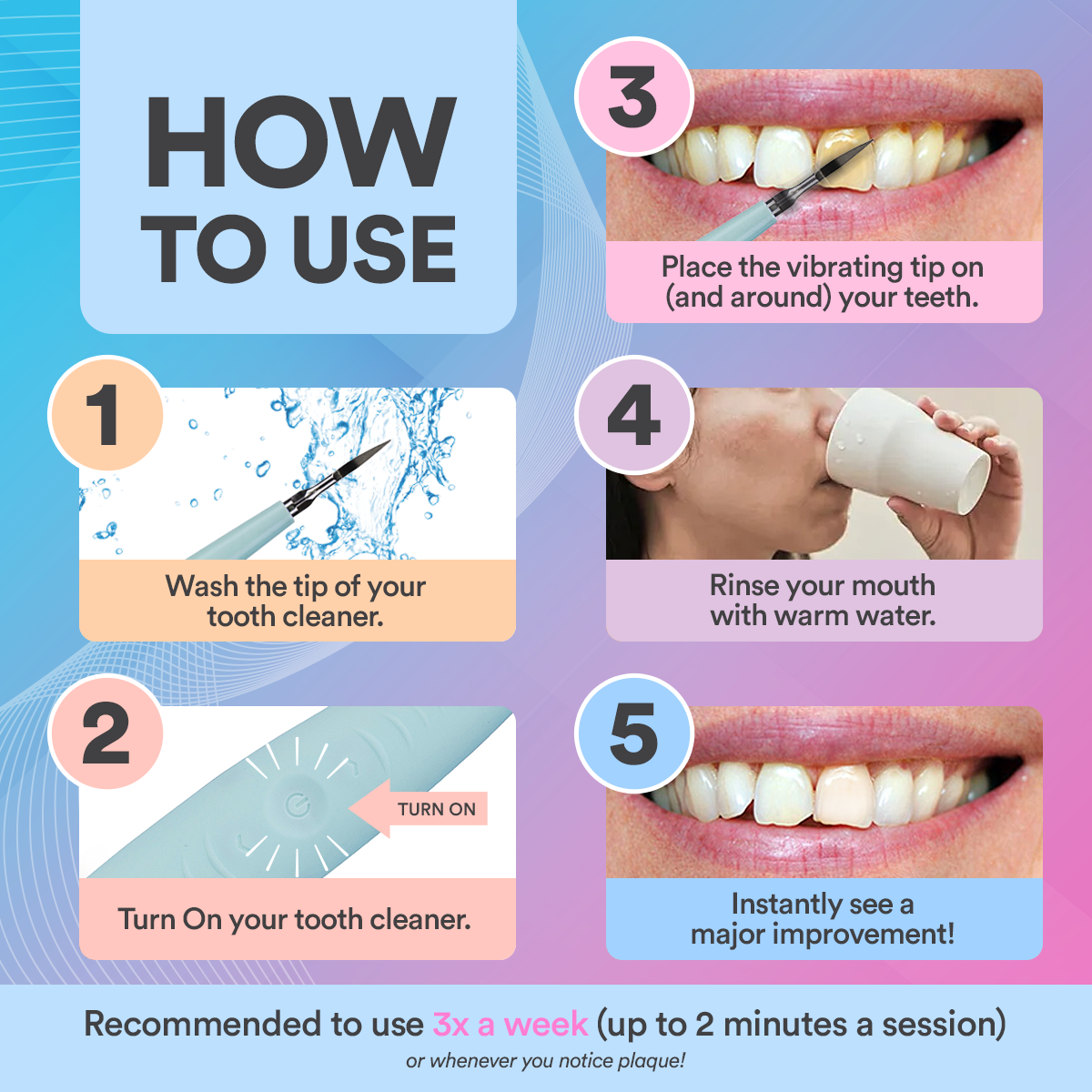 HOW TO USE

1
Wash the tip of your tooth cleaner.

2
TURN ON
Turn On your tooth cleaner.

3
Place the vibrating tip on (and around) your teeth.

4
Rinse your mouth with warm water.

5
Instantly see a major improvement!

Recommended to use 3x a week (up to 2 minutes a session)
or whenever you notice plaque!